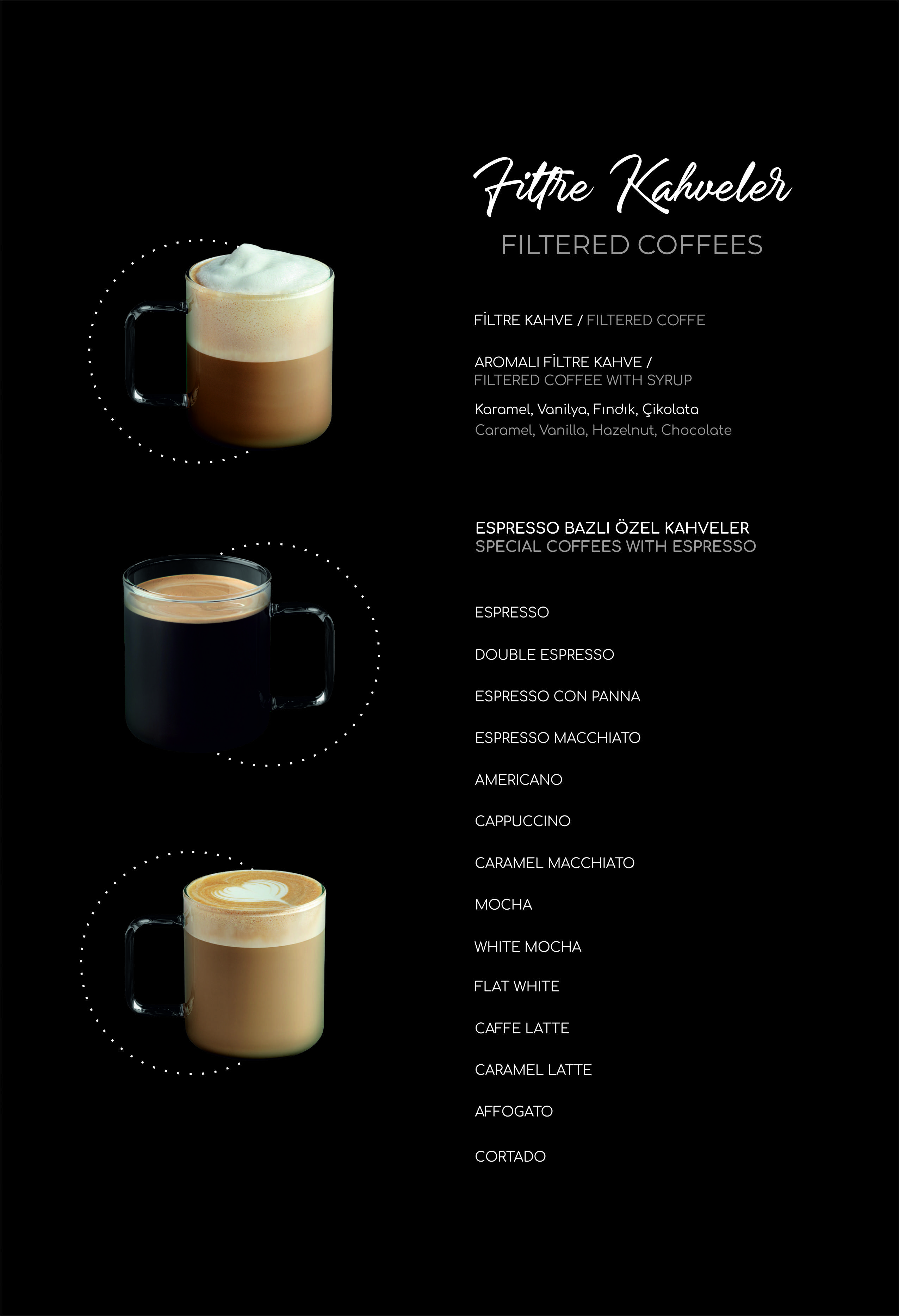 Filtre Kahveler
FILTERED COFFEES

FİLTRE KAHVE / FILTERED COFFE

AROMALI FİLTRE KAHVE / FILTERED COFFEE WITH SYRUP

Karamel, Vanilya, Fındık, Çikolata
Caramel, Vanilla, Hazelnut, Chocolate

ESPRESSO BAZLI ÖZEL KAHVELER
SPECIAL COFFEES WITH ESPRESSO

ESPRESSO

DOUBLE ESPRESSO

ESPRESSO CON PANNA

ESPRESSO MACCHIATO

AMERICANO

CAPPUCCINO

CARAMEL MACCHIATO

MOCHA

WHITE MOCHA

FLAT WHITE

CAFFE LATTE

CARAMEL LATTE

AFFOGATO

CORTADO